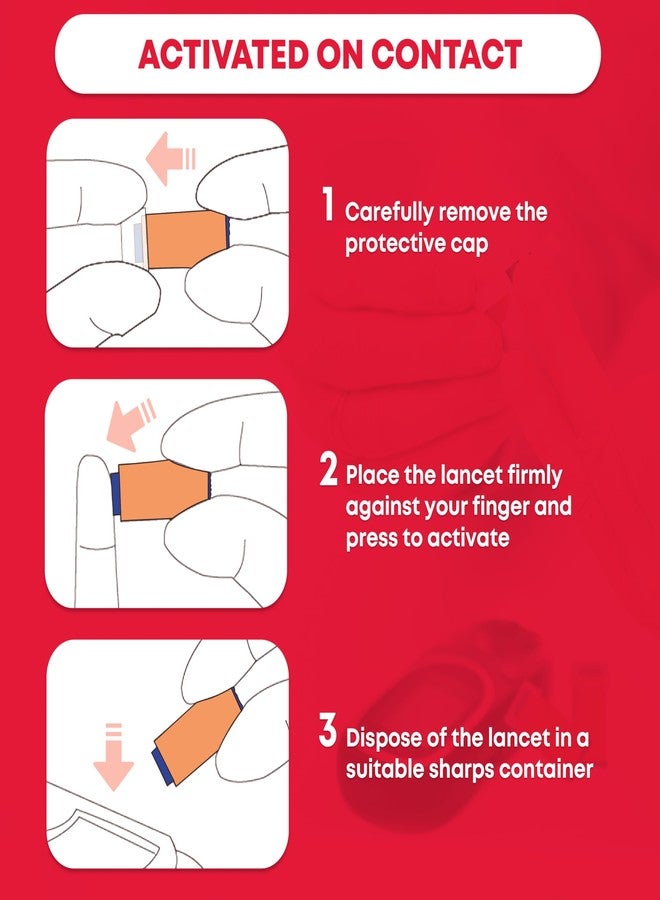 ACTIVATED ON CONTACT

1 Carefully remove the protective cap

2 Place the lancet firmly against your finger and press to activate

3 Dispose of the lancet in a suitable sharps container